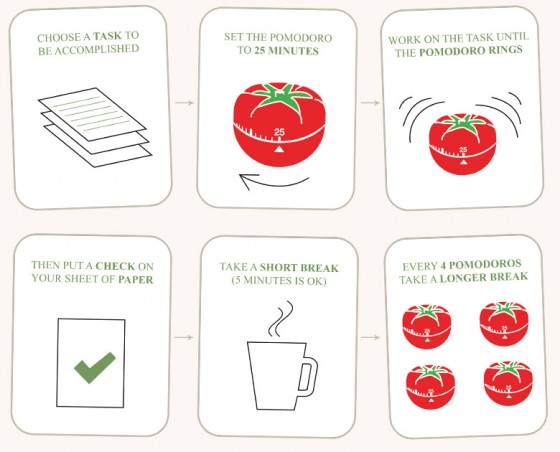 CHOOSE A TASK TO BE ACCOMPLISHED

SET THE POMODORO TO 25 MINUTES

25

WORK ON THE TASK UNTIL THE POMODORO RINGS

25

THEN PUT A CHECK ON YOUR SHEET OF PAPER

TAKE A SHORT BREAK (5 MINUTES IS OK)

EVERY 4 POMODOROS TAKE A LONGER BREAK

25

25

25

25